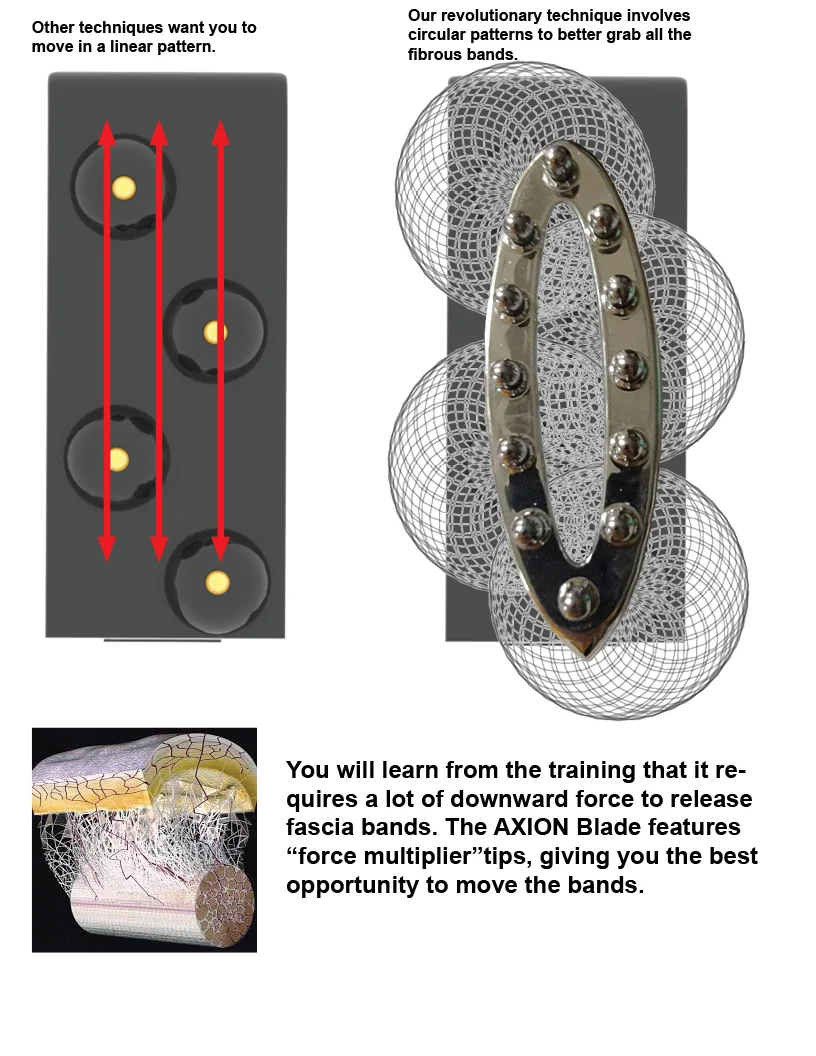 Other techniques want you to move in a linear pattern.

Our revolutionary technique involves circular patterns to better grab all the fibrous bands.

You will learn from the training that it requires a lot of downward force to release fascia bands. The AXION Blade features “force multiplier”tips, giving you the best opportunity to move the bands.