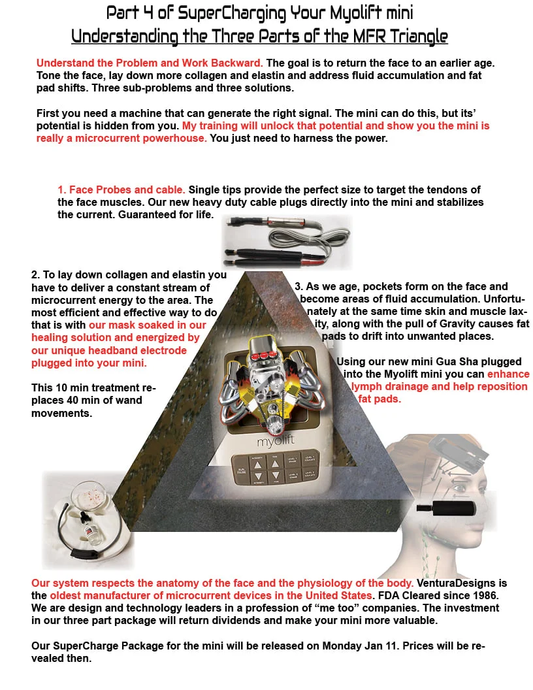 Part 4 of SuperCharging Your Myolift mini
Understanding the Three Parts of the MFR Triangle

Understand the Problem and Work Backward. The goal is to return the face to an earlier age. Tone the face, lay down more collagen and elastin and address fluid accumulation and fat pad shifts. Three sub-problems and three solutions.

First you need a machine that can generate the right signal. The mini can do this, but its' potential is hidden from you. My training will unlock that potential and show you the mini is really a microcurrent powerhouse. You just need to harness the power.

1. Face Probes and cable. Single tips provide the perfect size to target the tendons of the face muscles. Our new heavy duty cable plugs directly into the mini and stabilizes the current. Guaranteed for life.

2. To lay down collagen and elastin you have to deliver a constant stream of microcurrent energy to the area. The most efficient and effective way to do that is with our mask soaked in our healing solution and energized by our unique headband electrode plugged into your mini.

This 10 min treatment replaces 40 min of wand movements.

3. As we age, pockets form on the face and become areas of fluid accumulation. Unfortunately at the same time skin and muscle laxity, along with the pull of Gravity causes fat pads to drift into unwanted places.

Using our new mini Gua Sha plugged into the Myolift mini you can enhance lymph drainage and help reposition fat pads.

myolift

Our system respects the anatomy of the face and the physiology of the body. VenturaDesigns is the oldest manufacturer of microcurrent devices in the United States. FDA Cleared since 1986. We are design and technology leaders in a profession of "me too" companies. The investment in our three part package will return dividends and make your mini more valuable.

Our SuperCharge Package for the mini will be released on Monday Jan 11. Prices will be revealed then.